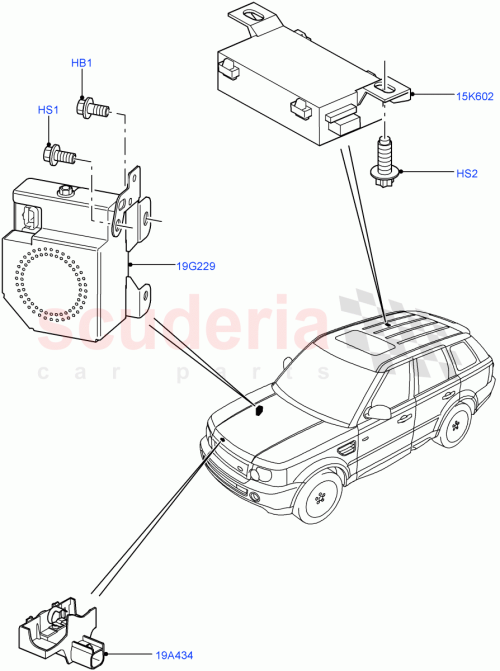 HB1

HS1

15K602

HS2

19G229

scuderia
car parts

19A434