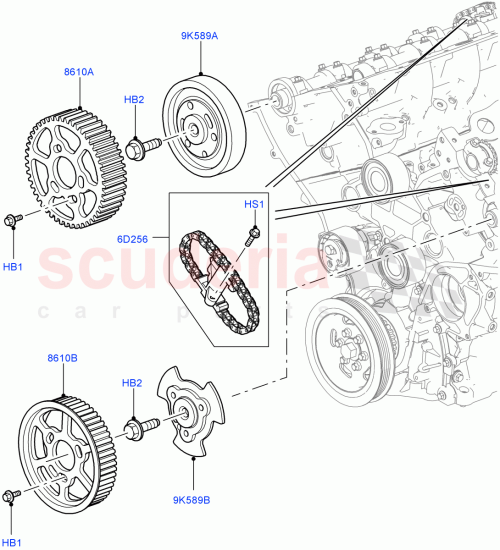 9K589A
8610A
HB2
HS1
6D256
HB1
scuderia
car parts
8610B
HB2
9K589B
HB1