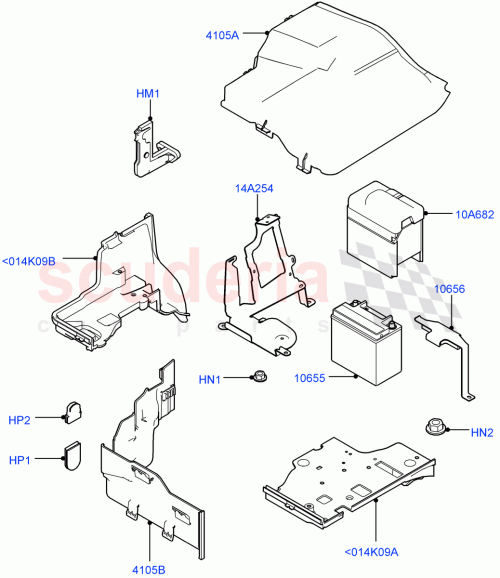 4105A

HM1

14A254

10A682

<014K09B

scuderia
car parts

10656

HN1

10655

HP2

HN2

HP1

4105B

<014K09A