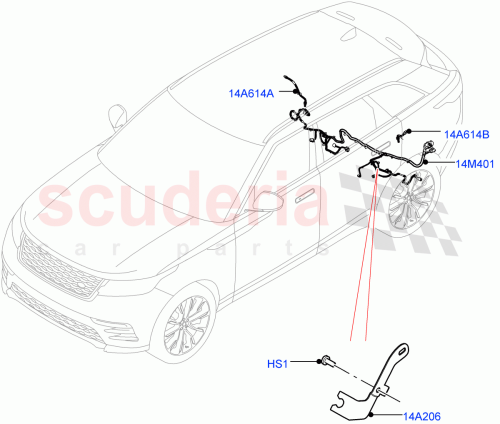 14A614A
14A614B
14M401
scuderia
car parts
HS1
14A206