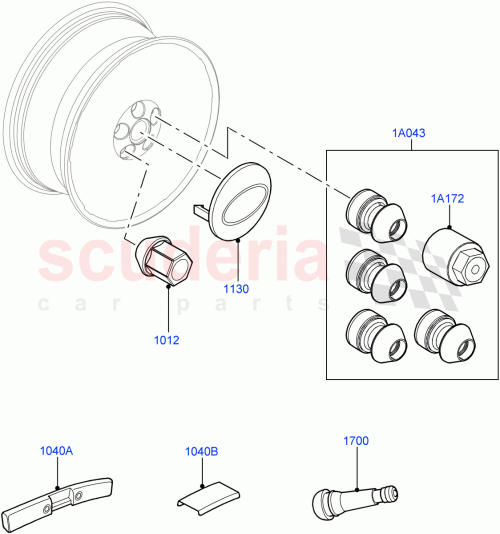 1A043

1A172

scuderia
car parts

1130

1012

1040A

1040B

1700