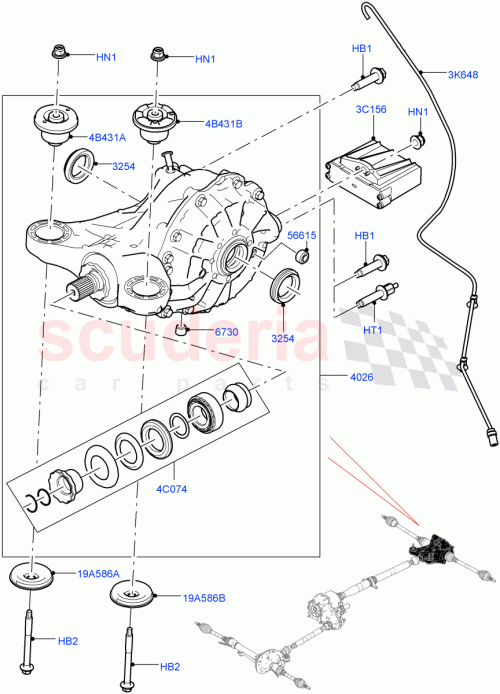 HN1
HN1
HB1
3K648
3C156
HN1
4B431A
4B431B
3254
56615
HB1
HT1
6730
3254
scuderia
car parts
4026
4C074
19A586A
19A586B
HB2
HB2