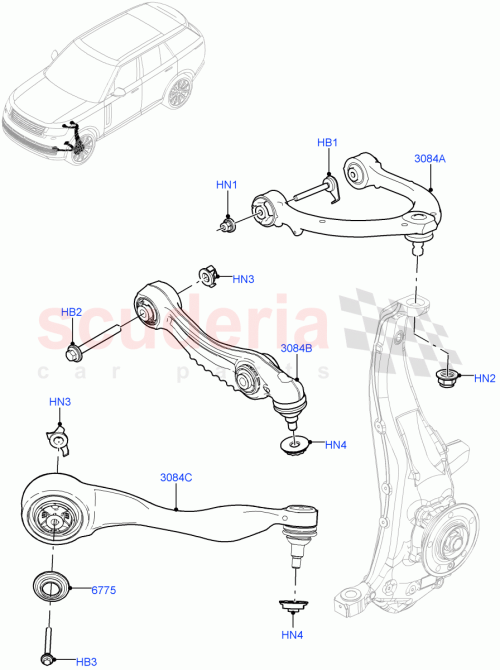 HB1
3084A
HN1
HN3
HB2
scuderia
car parts
3084B
HN2
HN3
HN4
3084C
6775
HN4
HB3