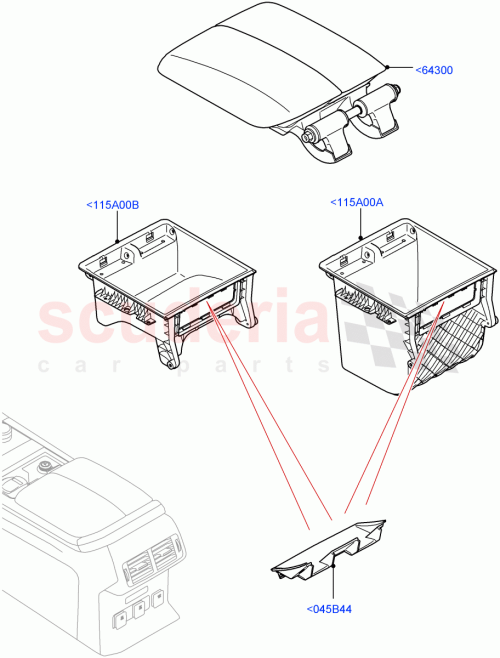 <64300
<115A00B
<115A00A
scuderia
car parts
<045B44