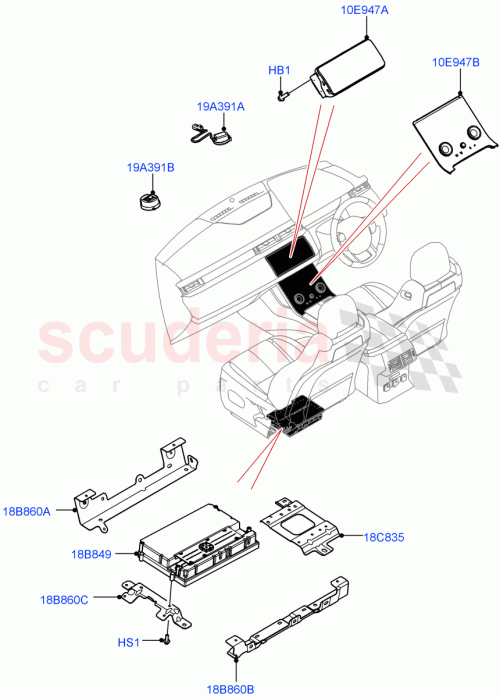 10E947A
HB1
10E947B
19A391A
19A391B
scuderia
car parts
18B860A
18B849
18C835
18B860C
HS1
18B860B