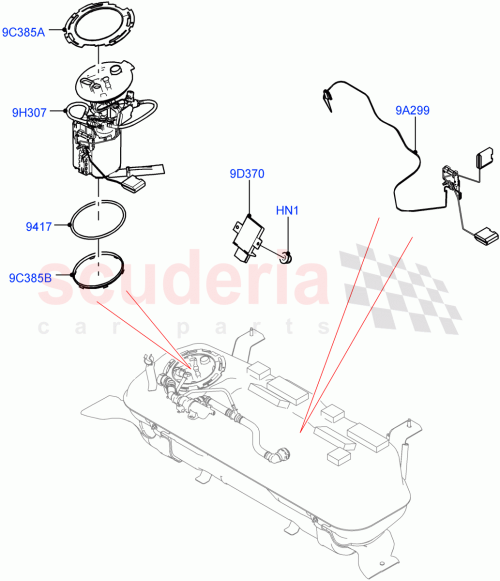 9C385A

9H307

9A299

9D370

HN1

9417

9C385B

scuderia
car parts