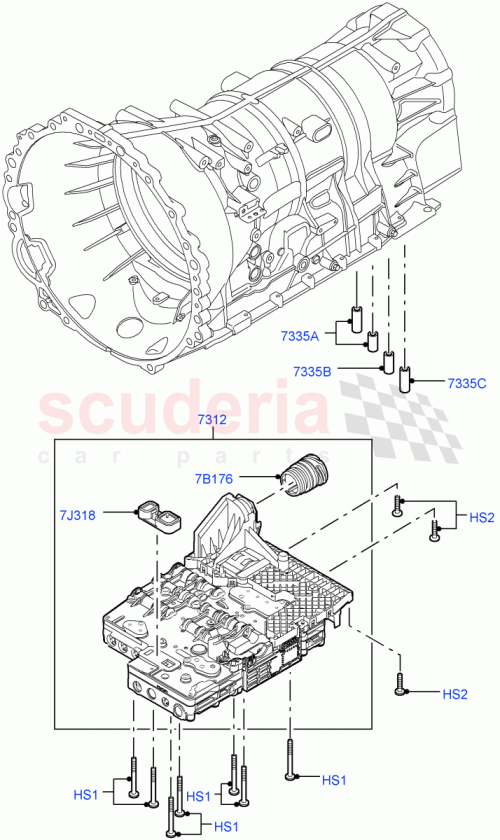 7335A
7335B
7335C
scuderia
car parts
7312
7B176
7J318
HS2
HS2
HS1
HS1
HS1
HS1