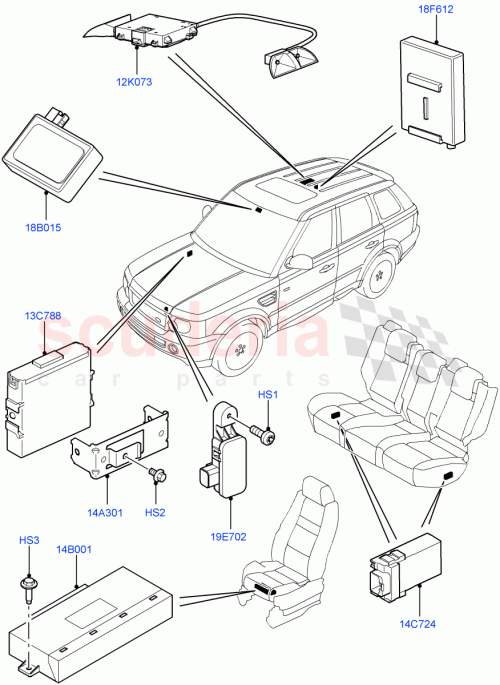 18F612

12K073

18B015

13C788

scuderia
car parts

HS1

14A301

HS2

19E702

HS3

14B001

14C724