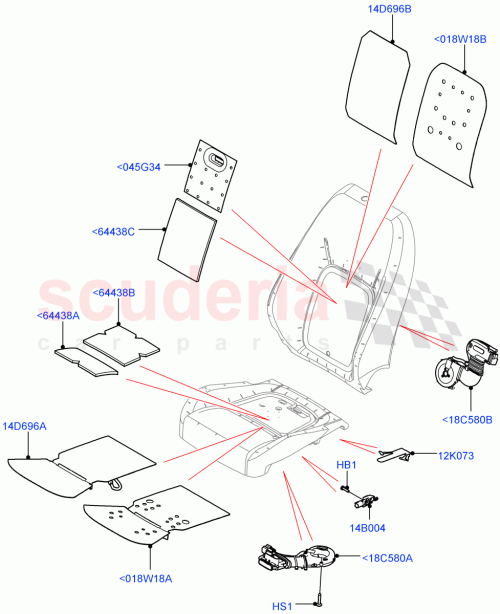 14D696B
<018W18B
<045G34
<64438C
scuderia
car parts
<64438B
<64438A
<18C580B
14D696A
12K073
HB1
14B004
<18C580A
<018W18A
HS1