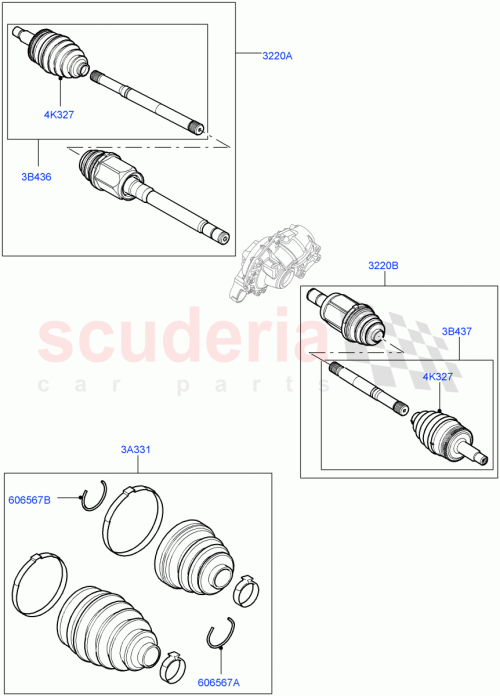 3220A

4K327

3B436

3220B

3B437

4K327

scuderia
car parts

3A331

606567B

606567A