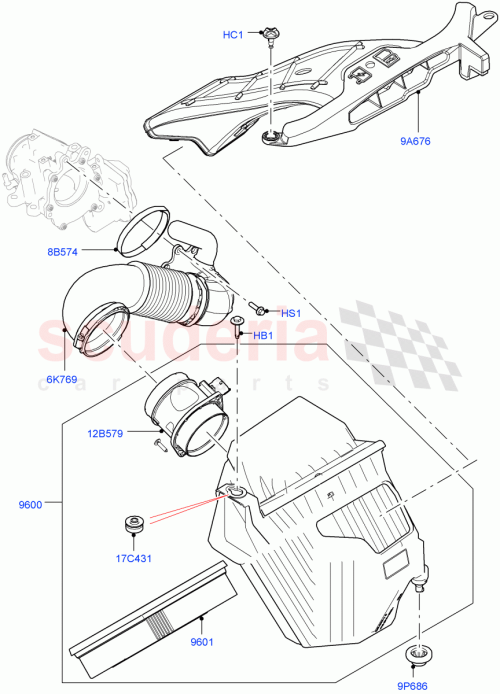 HC1
9A676
8B574
HS1
HB1
scuderia
car parts
6K769
12B579
9600
17C431
9601
9P686