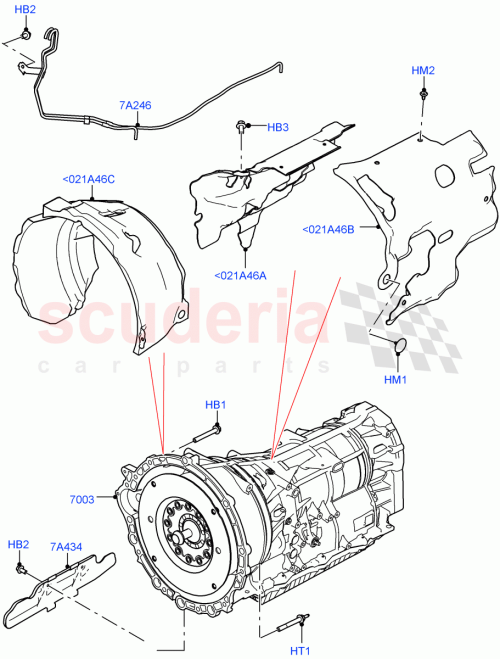 HB2
7A246
HM2
HB3
<021A46C
<021A46B
<021A46A
scuderia
car parts
HM1
HB1
7003
HB2
7A434
HT1