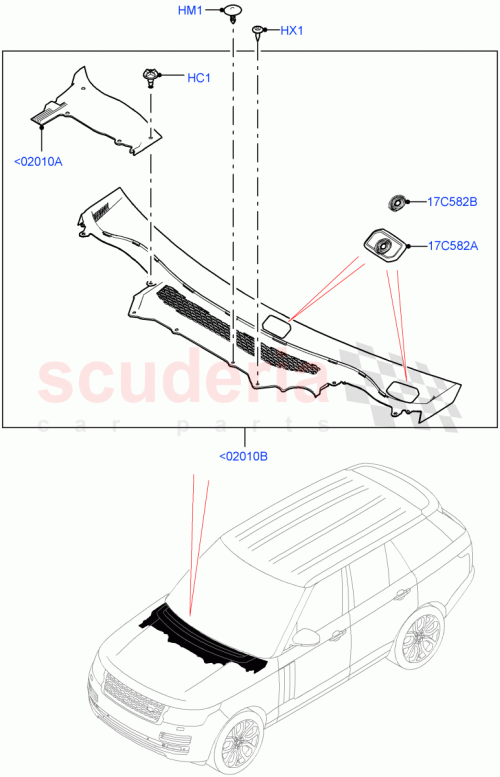 HM1
HX1
HC1
<02010A
17C582B
17C582A
scuderia
car parts
<02010B