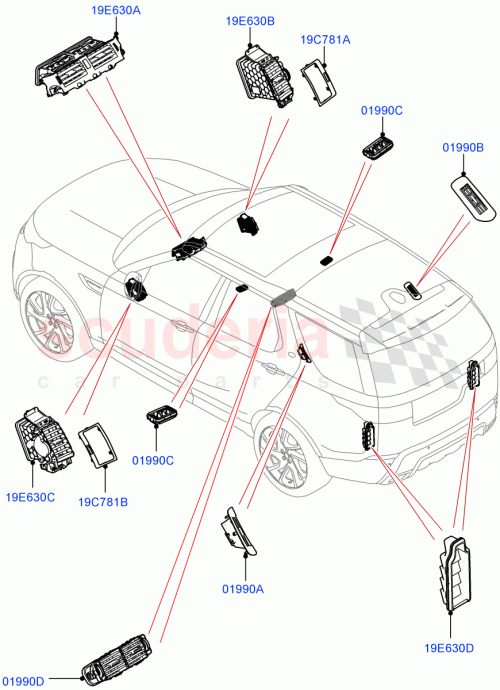 19E630A

19E630B

19C781A

01990C

01990B

scuderia
car parts

01990C

19E630C

19C781B

01990A

19E630D

01990D