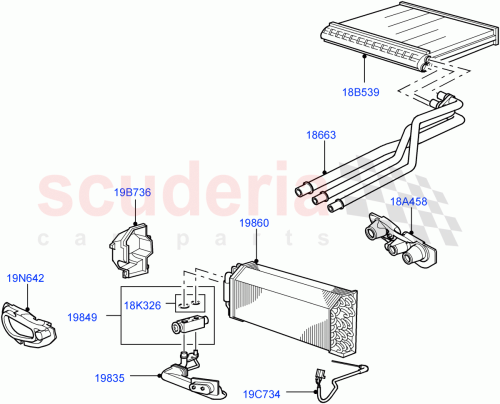 18B539

18663

scuderia
car parts

19B736

18A458

19860

19N642

18K326

19849

19835

19C734