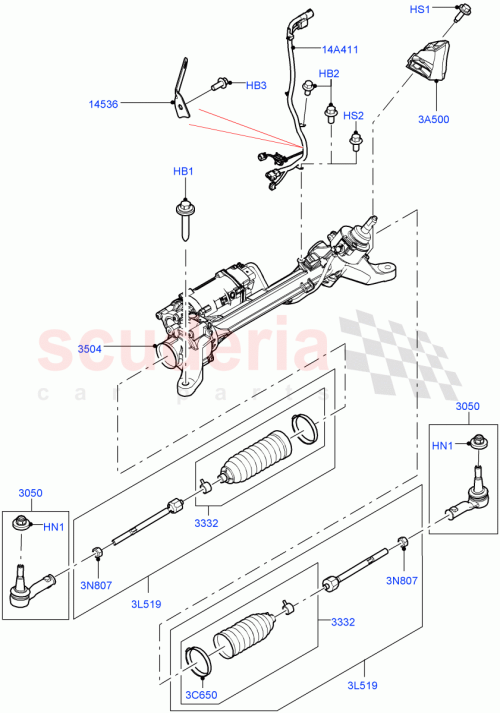 HS1
14A411
HB2
HB3
14536
3A500
HS2
HB1
3504
scuderia
car parts
3050
HN1
3050
HN1
3332
3N807
3N807
3L519
3332
3C650
3L519