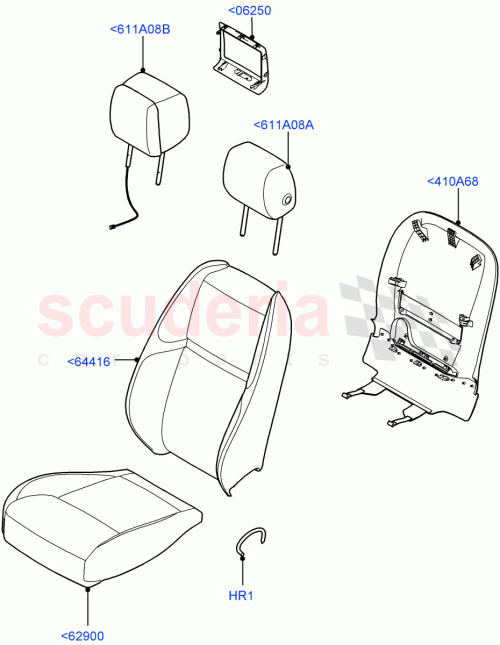 <06250
<611A08B
<611A08A
<410A68
scuderia
car parts
<64416
HR1
<62900