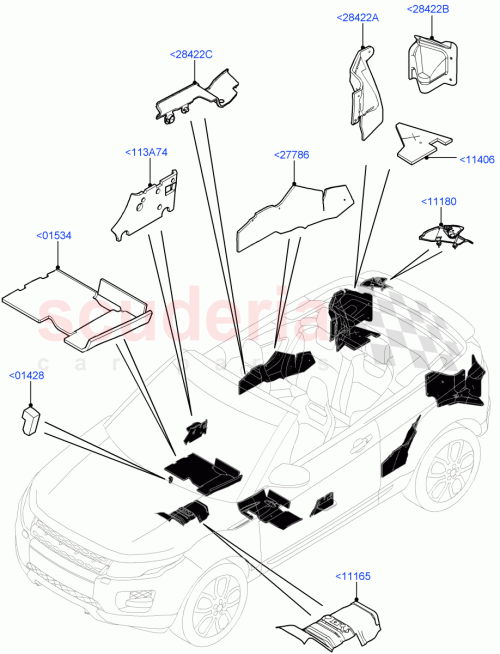 <28422A
<28422B
<28422C
<113A74
<27786
<11406
<11180
<01534
scuderia
car parts
<01428
<11165