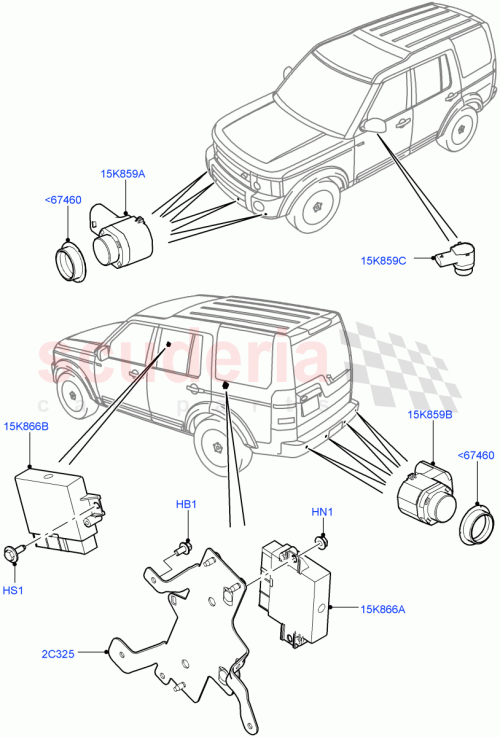 15K859A
<67460
15K859C
scuderia
car parts
15K866B
15K859B
<67460
HB1
HN1
HS1
15K866A
2C325