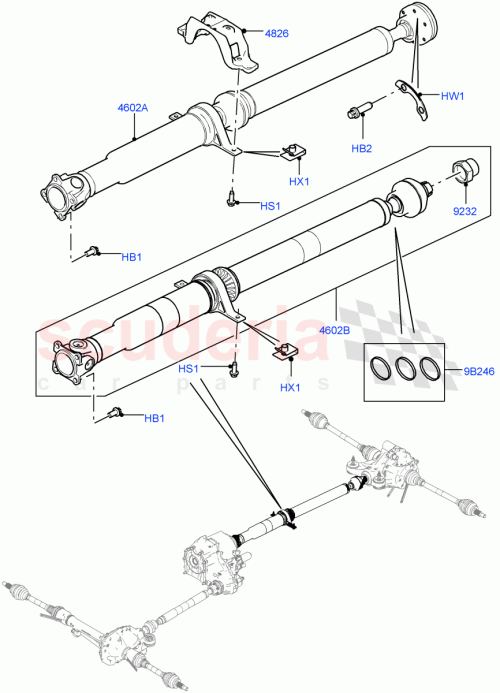 4826
4602A
HW1
HB2
HX1
HS1
9232
HB1
4602B
scuderia
car parts
HS1
HX1
9B246
HB1