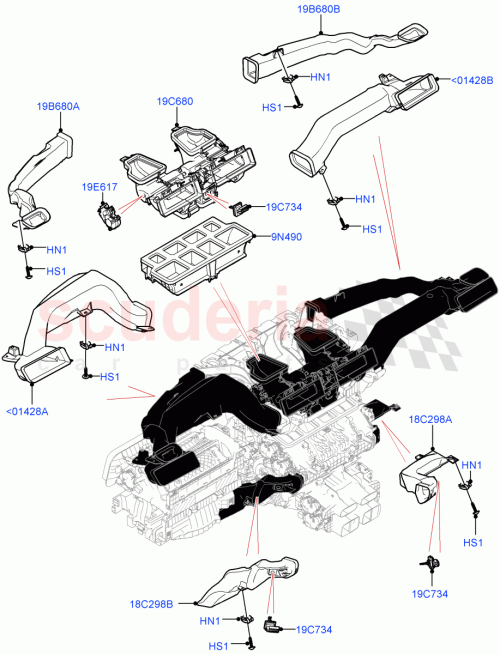 19B680B
HN1
HS1
<01428B
19B680A
19C680
19E617
19C734
HN1
HS1
9N490
HN1
HS1
scuderia
car parts
HN1
HS1
<01428A
18C298A
HN1
HS1
19C734
18C298B
HN1
HS1
19C734