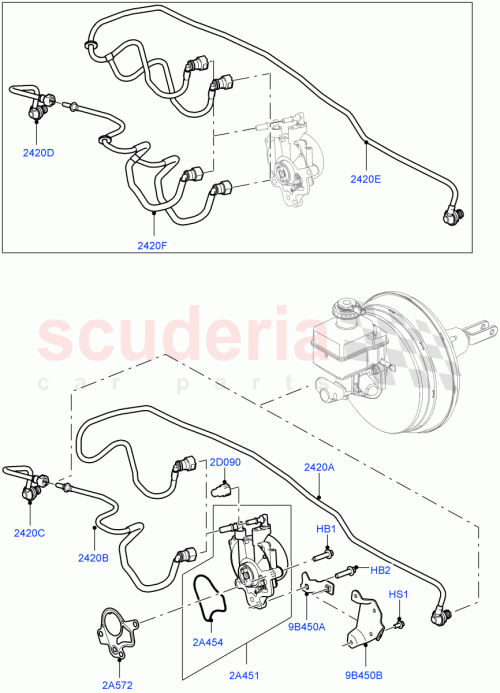 2420D
2420E
2420F
scuderia
car parts
2D090
2420A
2420C
2420B
HB1
HB2
HS1
2A454
9B450A
2A572
2A451
9B450B