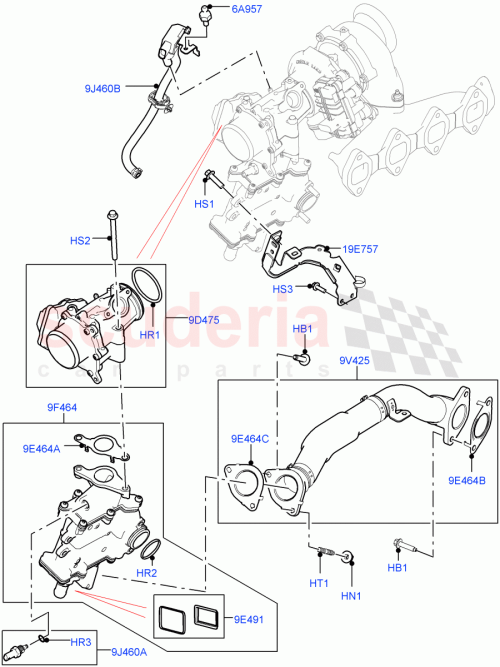 6A957
9J460B
HS1
HS2
19E757
HS3
9D475
HR1
scuderia
car parts
HB1
9V425
9F464
9E464A
9E464C
9E464B
HR2
HT1
HN1
HB1
9E491
HR3
9J460A