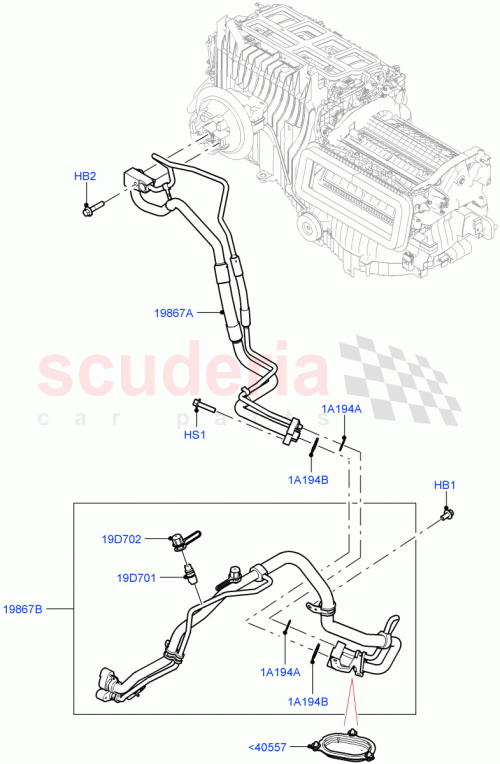 HB2

19867A

scuderia
car parts

HS1

1A194A

1A194B

HB1

19D702

19D701

19867B

1A194A

1A194B

<40557