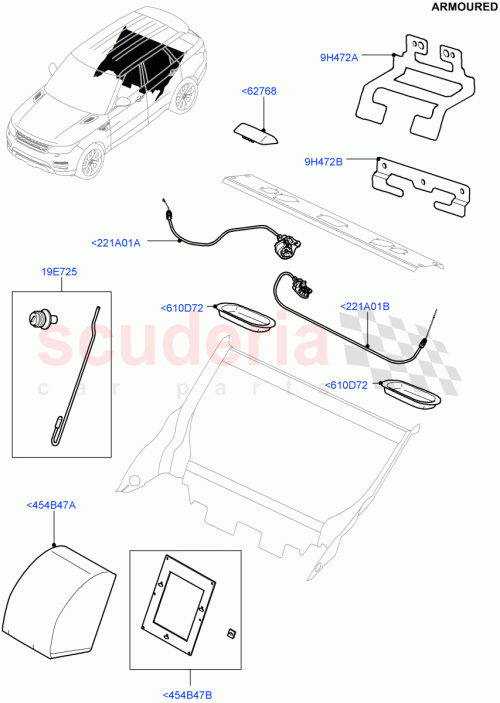 ARMOURED

9H472A

<62768

9H472B

<221A01A

19E725

<610D72

<221A01B

scuderia
car parts

<610D72

<454B47A

<454B47B